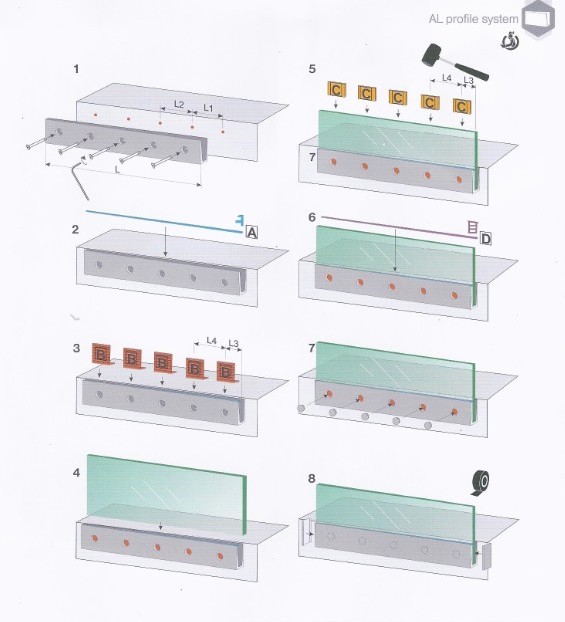 AL profile system

1

L2

L1

L

2

A

3

B

B

B

B

B

L4

L3

4

5

C

C

C

C

C

L4

L3

7

6

D

7

8